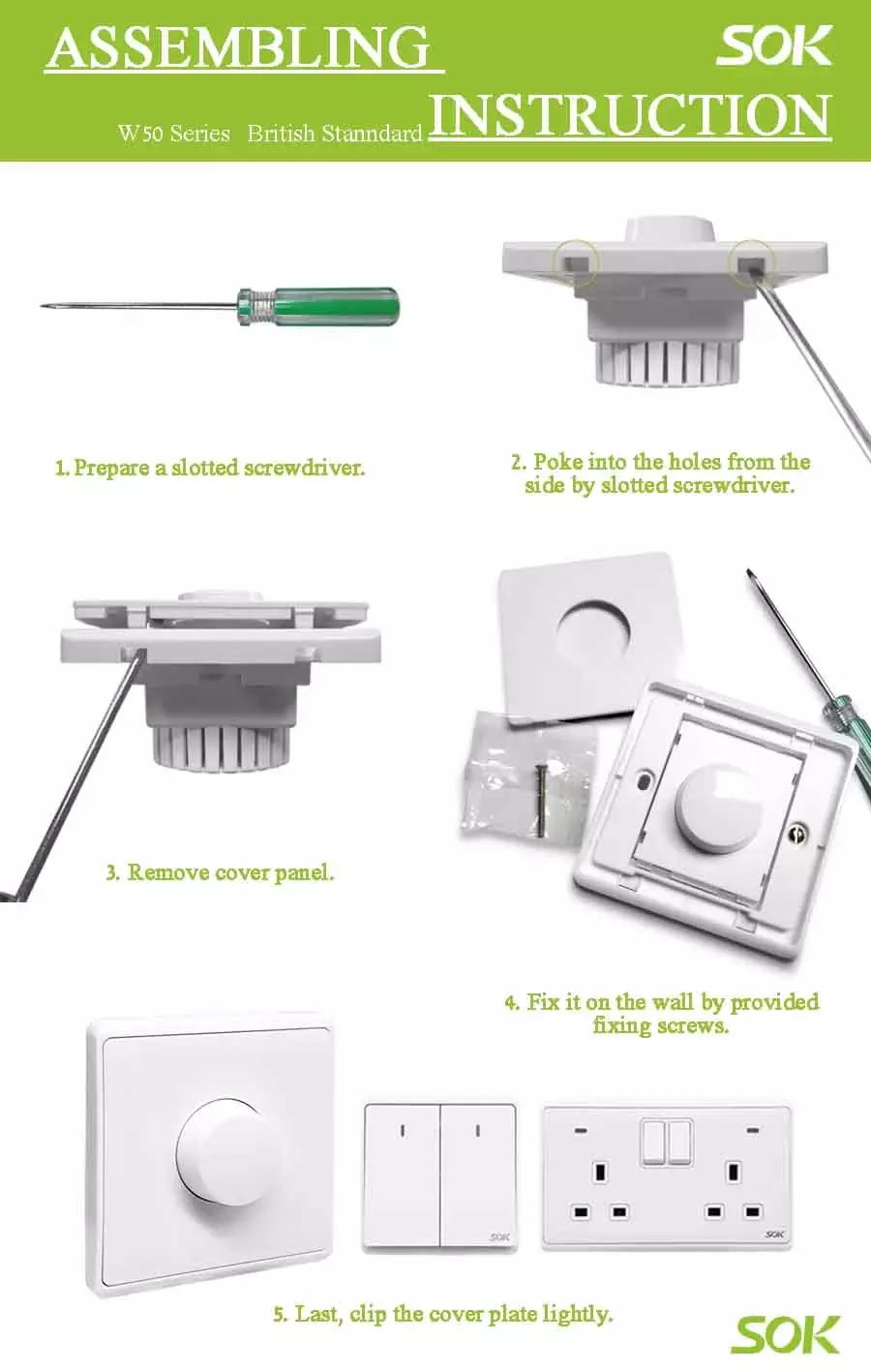 ASSEMBLING

SOK

W50 Series British Stanndard INSTRUCTION

1. Prepare a slotted screwdriver.

2. Poke into the holes from the side by slotted screwdriver.

3. Remove cover panel.

4. Fix it on the wall by provided fixing screws.

SOK

SOK

5. Last, clip the cover plate lightly.

SOK